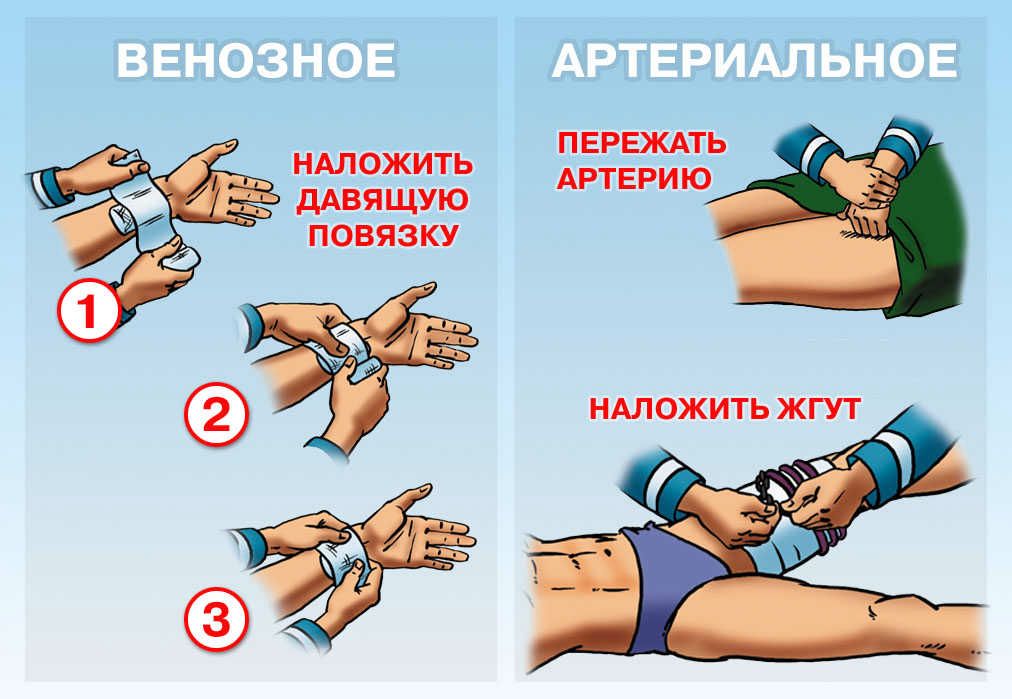 ВЕНОЗНОЕ

НАЛОЖИТЬ ДАВЯЩУЮ ПОВЯЗКУ

1

2

3

АРТЕРИАЛЬНОЕ

ПЕРЕЖАТЬ АРТЕРИЮ

НАЛОЖИТЬ ЖГУТ