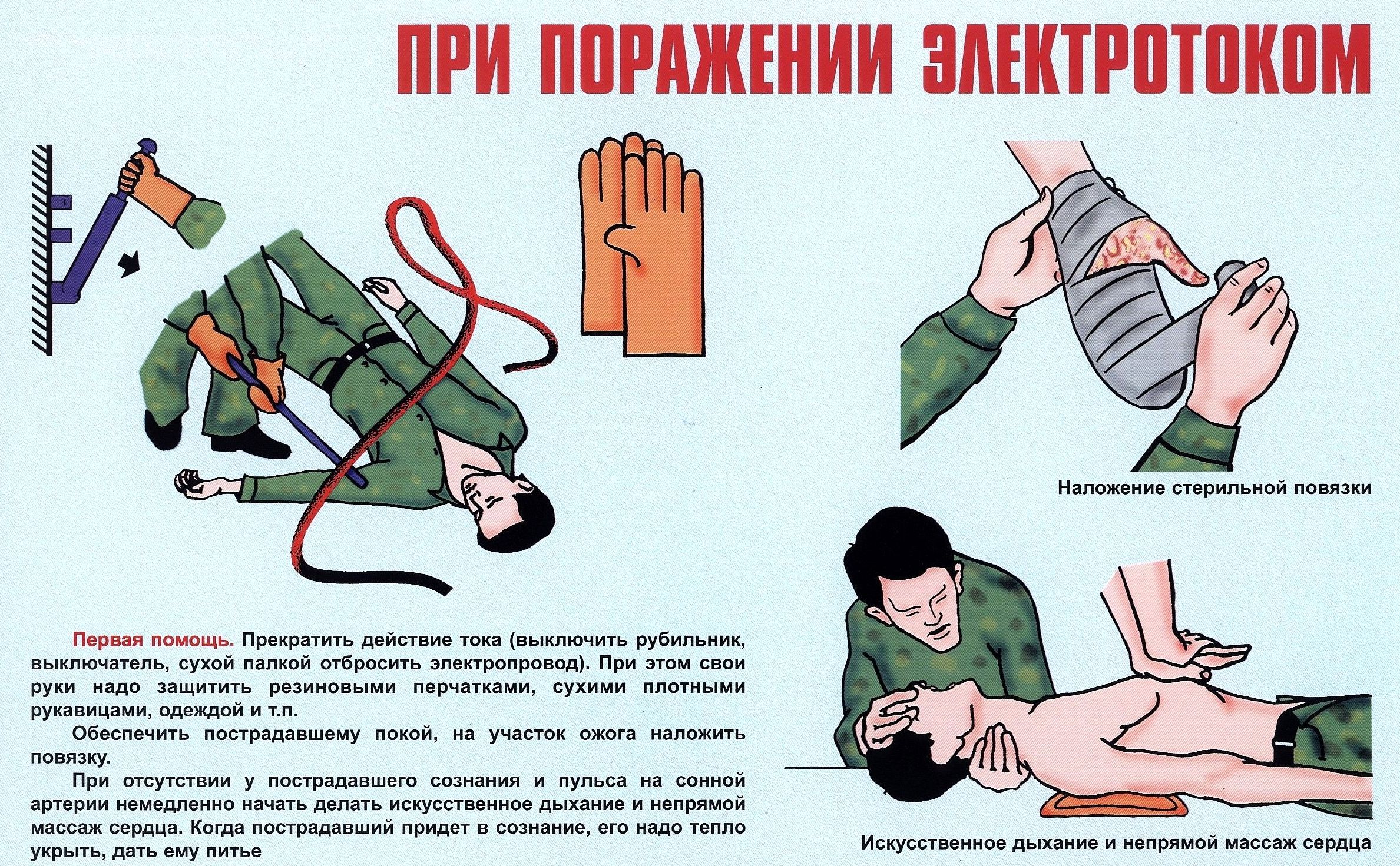 ПРИ ПОРАЖЕНИИ ЭЛЕКТРОТОКОМ

Наложение стерильной повязки

Первая помощь. Прекратить действие тока (выключить рубильник, выключатель, сухой палкой отбросить электропровод). При этом свои руки надо защитить резиновыми перчатками, сухими плотными рукавицами, одеждой и т.п.

Обеспечить пострадавшему покой, на участок ожога наложить повязку.

При отсутствии у пострадавшего сознания и пульса на сонной артерии немедленно начать делать искусственное дыхание и непрямой массаж сердца. Когда пострадавший придет в сознание, его надо тепло укрыть, дать ему питье

Искусственное дыхание и непрямой массаж сердца